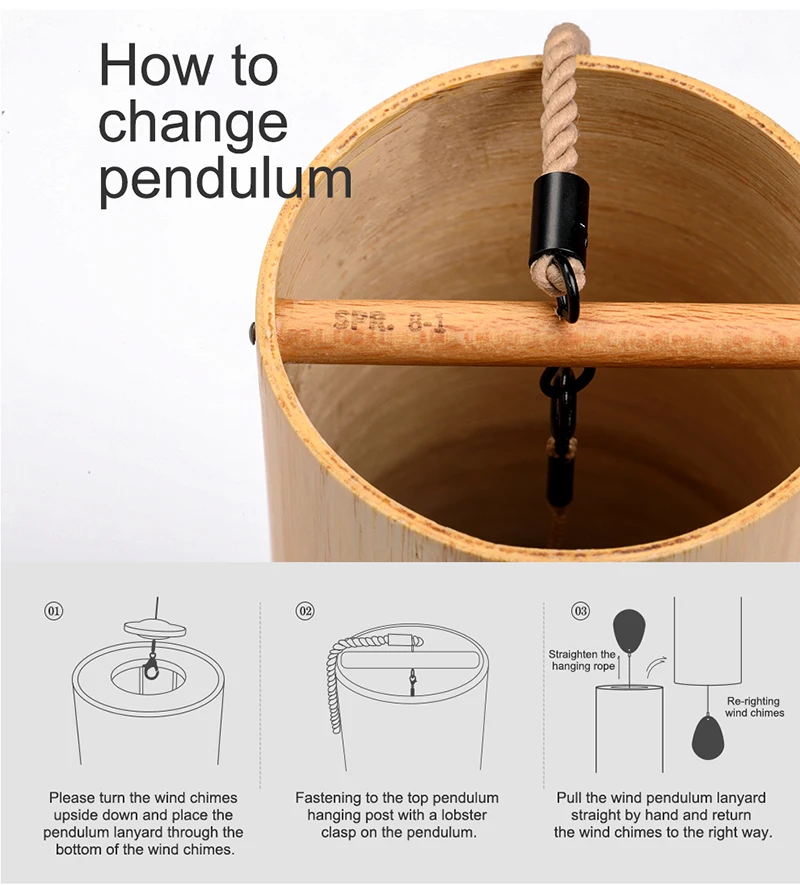 How to change pendulum

SPR. 8-1

01

Please turn the wind chimes upside down and place the pendulum lanyard through the bottom of the wind chimes.

02

Fastening to the top pendulum hanging post with a lobster clasp on the pendulum.

03

Straighten the hanging rope

Re-righting wind chimes

Pull the wind pendulum lanyard straight by hand and return the wind chimes to the right way.